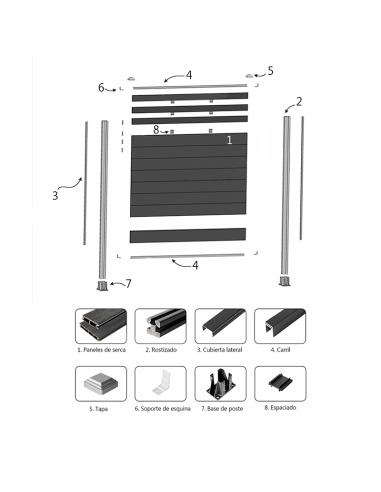 4
5
6
2
8
1
3
4
7

1. Paneles de serca
2. Rostizado
3. Cubierta lateral
4. Carril

5. Tapa
6. Soporte de esquina
7. Base de poste
8. Espaciado